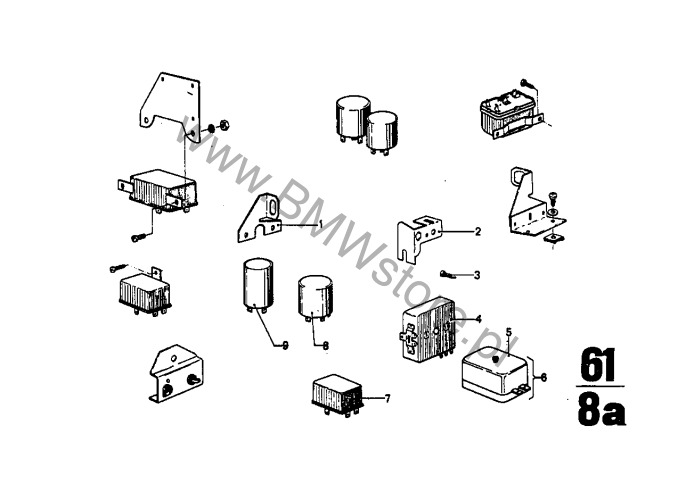 www.BMWstore.pl

1
2
3
4
5
6
7
8
9

61
8a