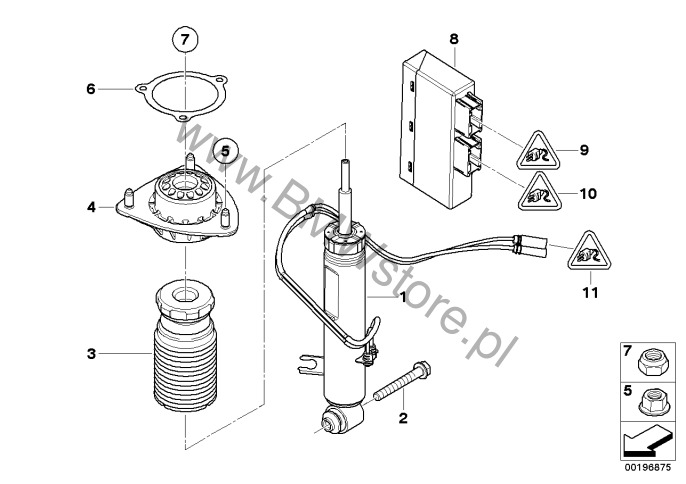 7
6
5
4
3
8
9
10
11
1
2
www.BMWstore.pl
7
5
00196875