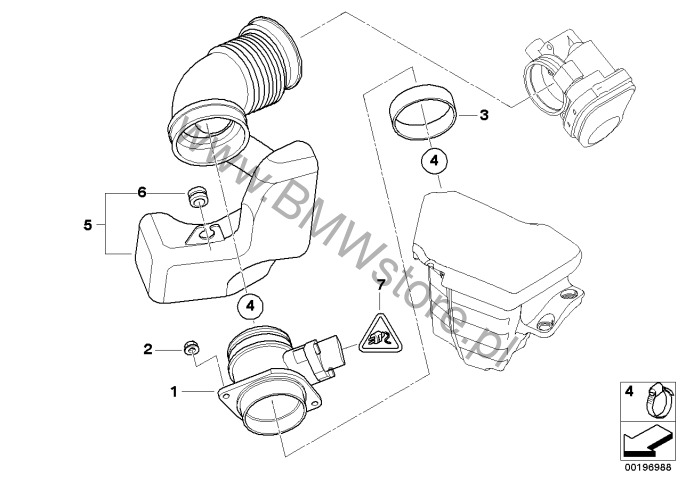 www.BMWstore.pl

3

4

6

5

4

7

2

1

4

00196988