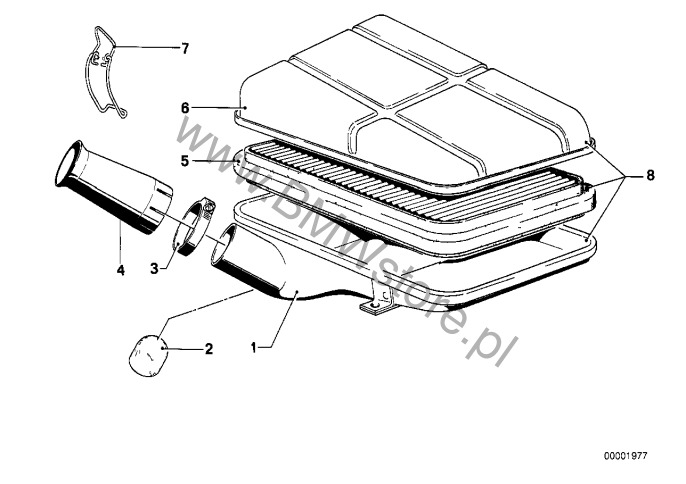 7
6
5
8
4
3
2
1
www.BMWstore.pl
00001977