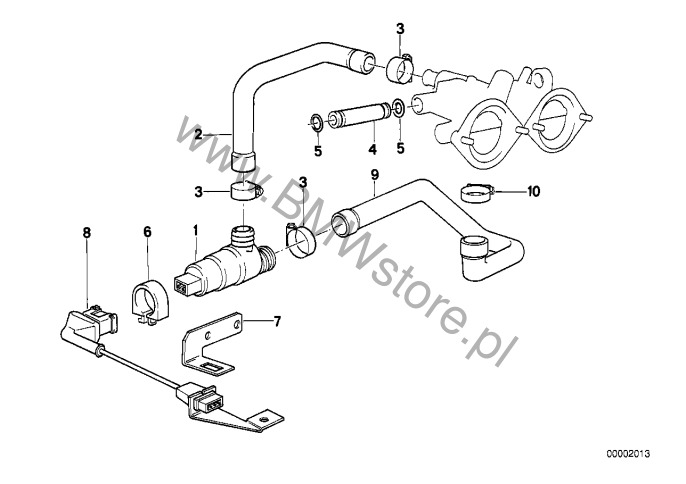 3
2
5
4
5
3
3
9
10
8
6
1
7
www.BMWstore.pl
00002013