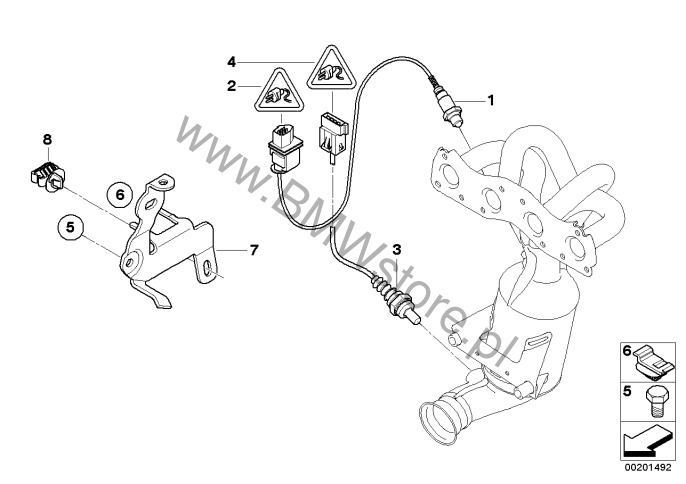 4
2
1
8
6
5
7
3
www.BMWstore.pl
6
5
00201492