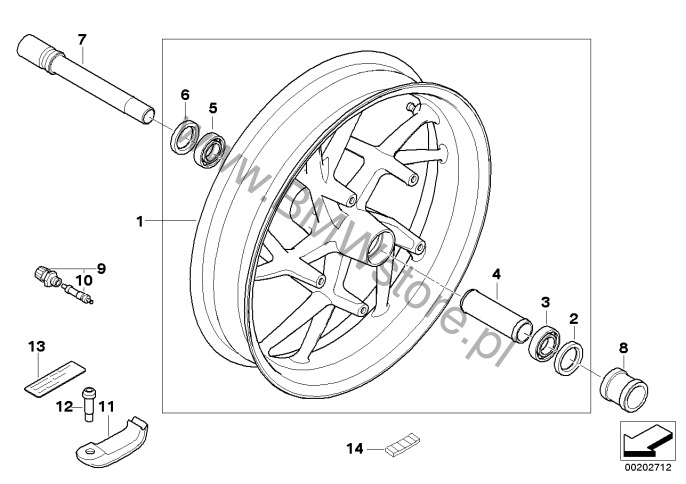 7
6
5
1
9
10
4
3
2
8
13
12
11
14
www.BMWstore.pl
00202712