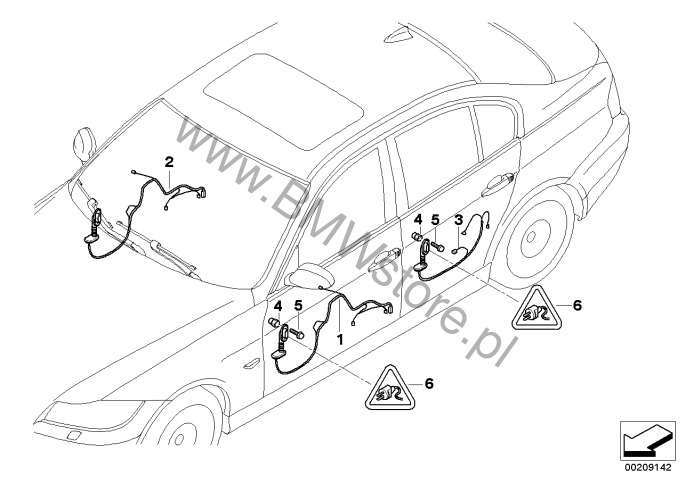 www.BMWstore.pl

2

4 5 3

6

4 5

1

6

00209142