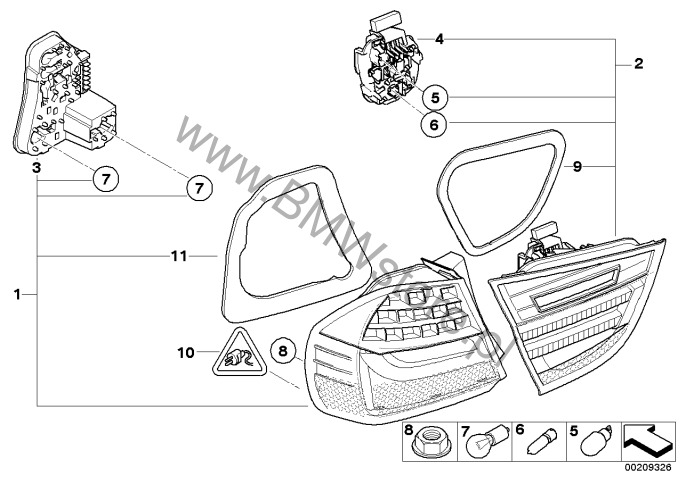 4
2
5
6
3
7
7
9
11
1
10
8
www.BMWstore.pl
8
7
6
5
00209326