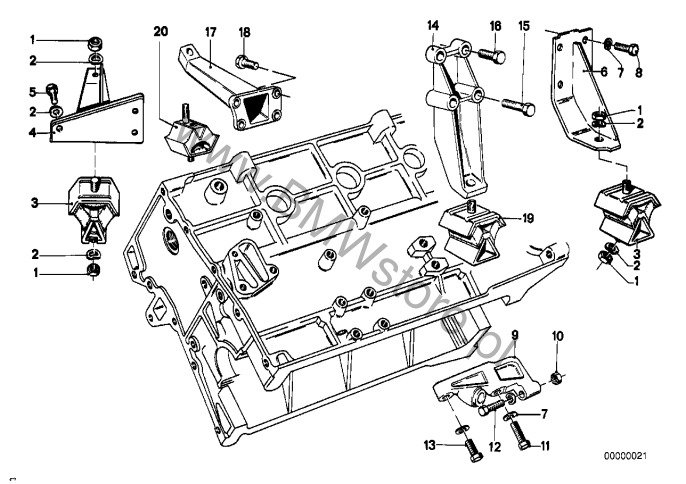 1
2
5
2
4
3
2
1
20
17
18
14
16
15
6
7
8
1
2
19
3
2
1
9
10
7
13
12
11
www.BMWstore.pl
00000021