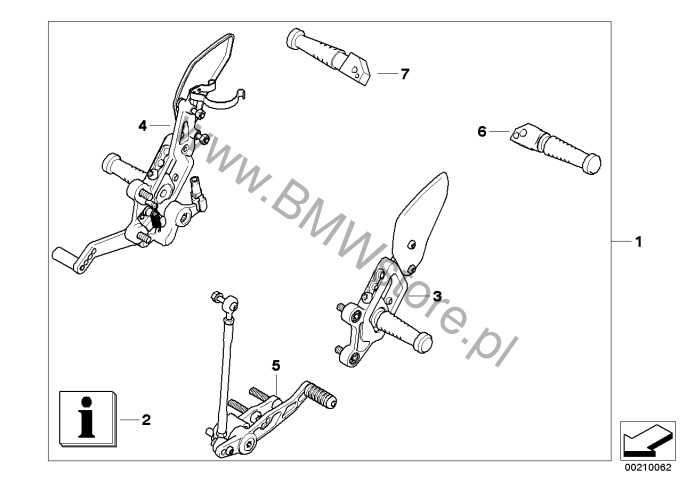 7
4
6
www.BMWstore.pl
1
3
5
i
2
00210062