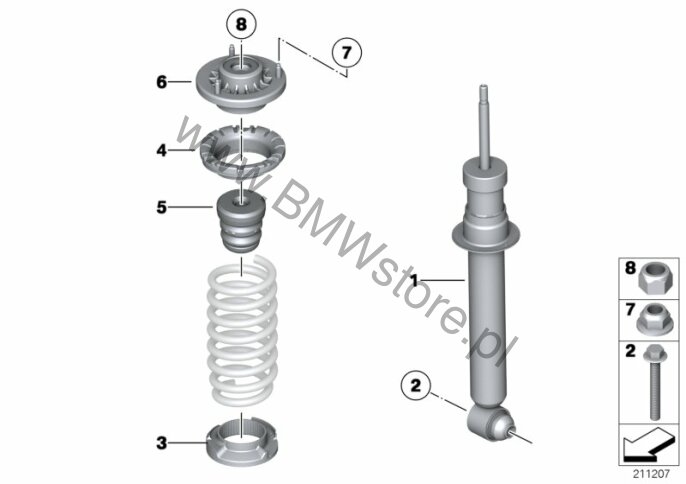 8
7
6
4
5
3
www.BMWstore.pl
1
2
8
7
2
211207