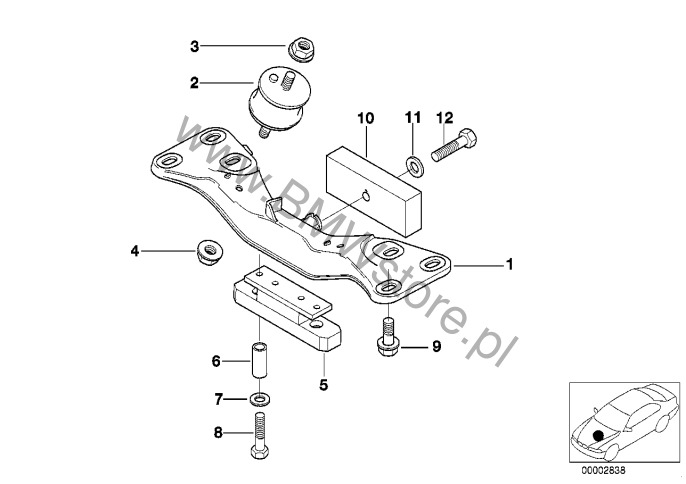 3
2
10
11
12
www.BMWstore.pl
4
1
9
6
5
7
8
00002838