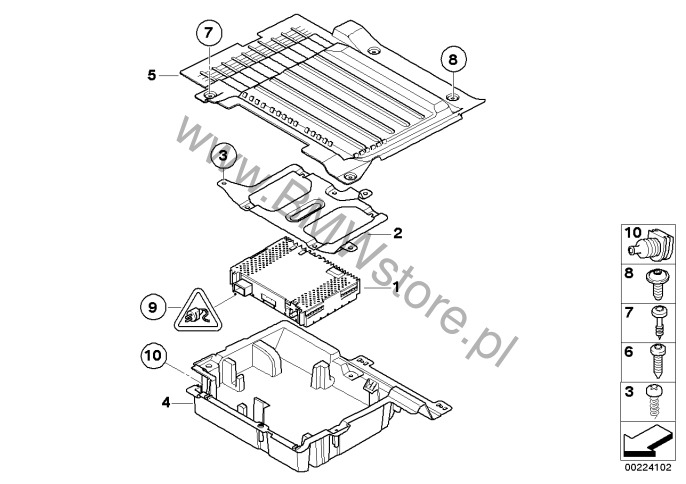 7
8
5
3
2
1
9
10
4
www.BMWstore.pl
10
8
7
6
3
00224102