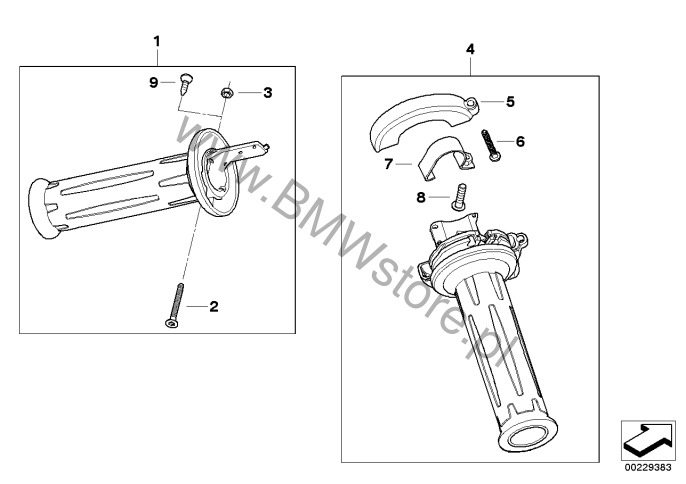 1
9
3
2
4
5
6
7
8
www.BMWstore.pl
00229383