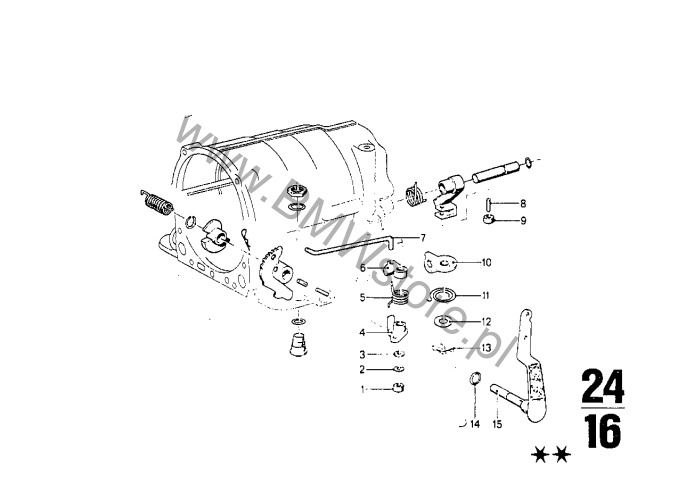 www.BMWstore.pl

8
9
7
10
6
11
5
12
4
13
3
2
1
14
15

24
16
★★