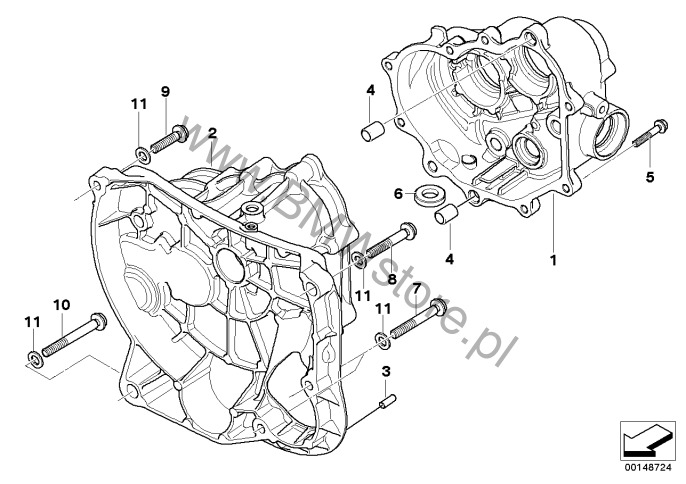 11
9
2
4
5
6
4
1
8
11
7
11
10
11
3
www.BMWstore.pl
00148724