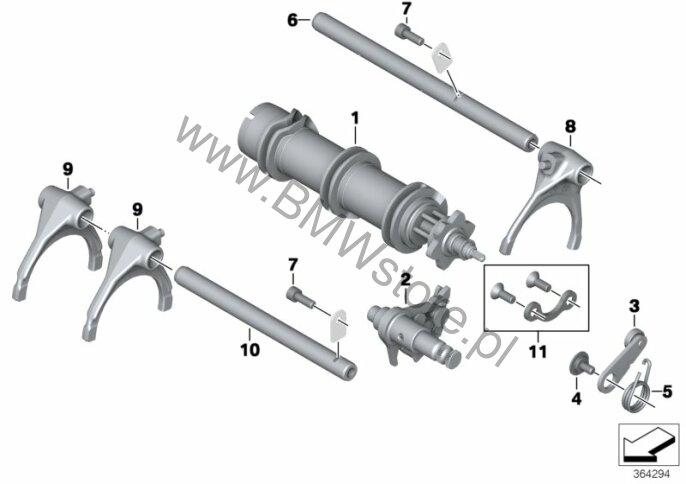 6
7
1
8
9
9
www.BMWstore.pl
7
2
10
11
3
4
5
364294