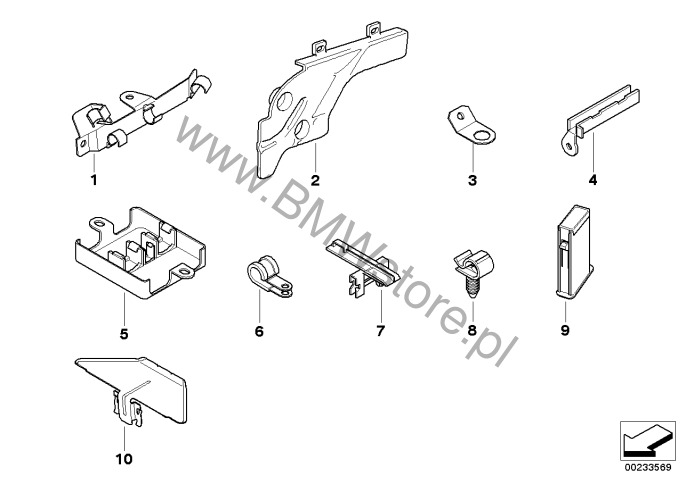 www.BMWstore.pl

1
2
3
4
5
6
7
8
9
10

00233569