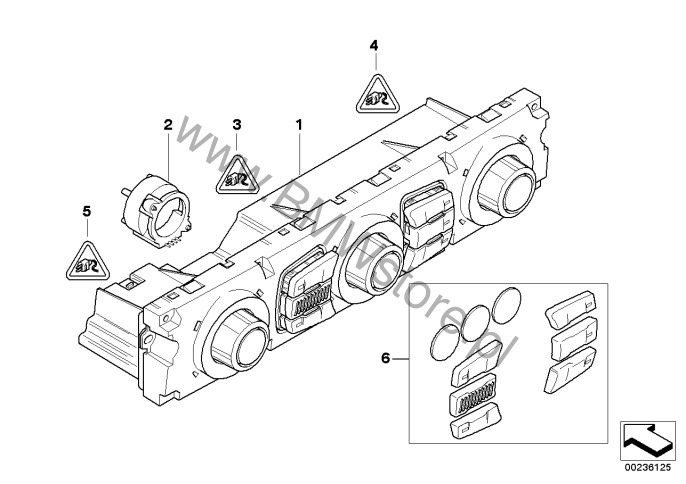 4
2
3
1
5
www.BMWstore.pl
6
00236125