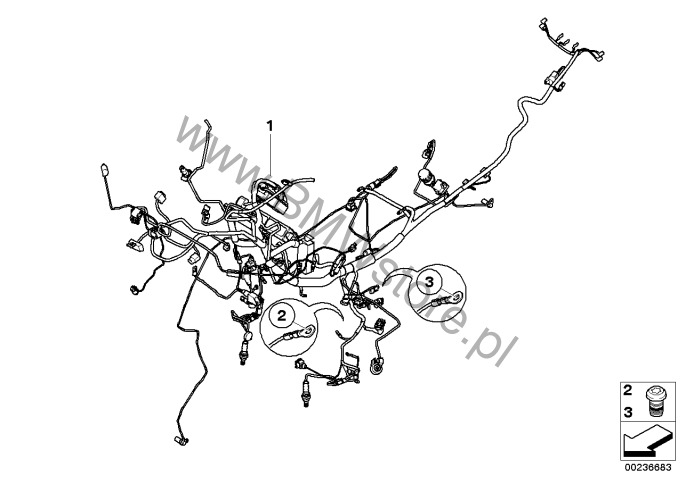 www.BMWstore.pl

1

2

3

2
3

00236683