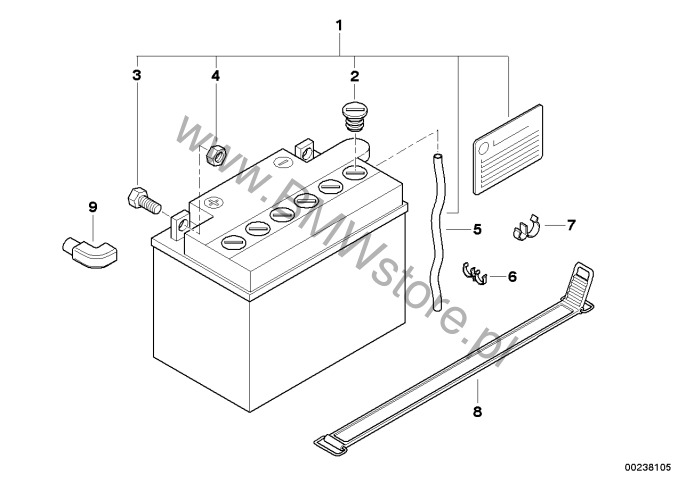 1
3
4
2
9
5
7
6
8
www.BMWstore.pl
00238105