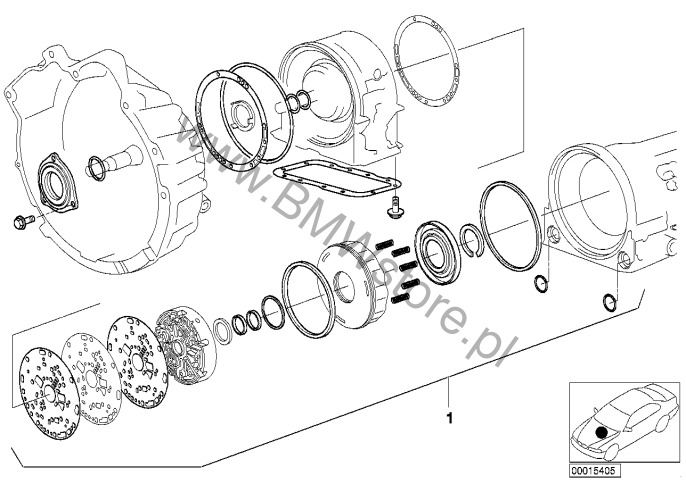 www.BMWstore.pl

1

00015405