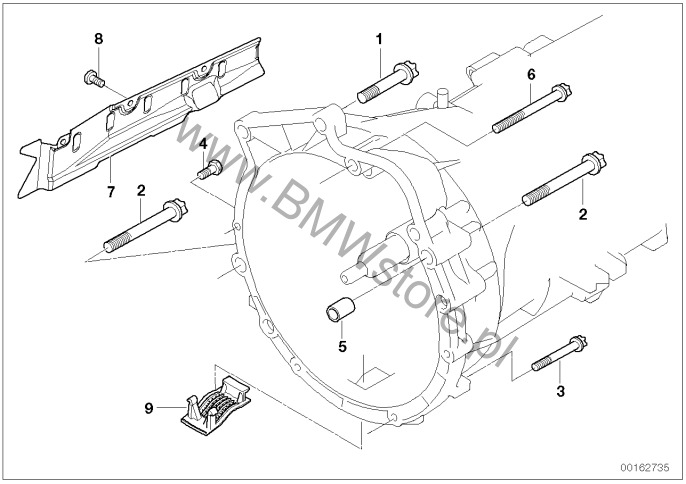 8
1
6
4
7
2
2
5
3
9
www.BMWstore.pl
00162735