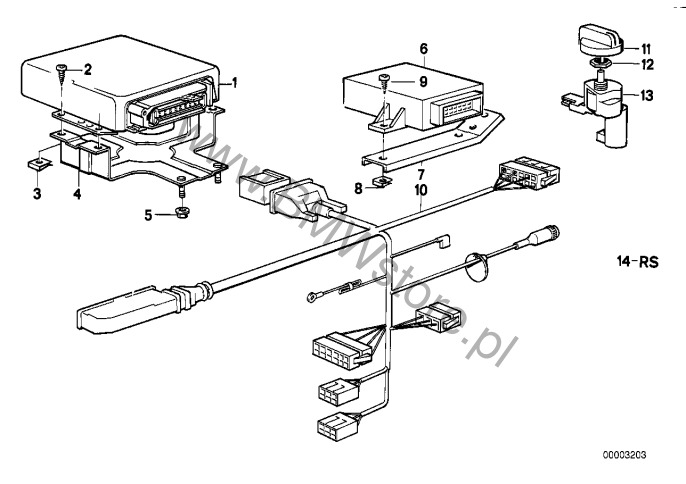 2
1
6
9
11
12
13
3
4
5
7
8
10
14-RS
www.BMWstore.pl
00003203