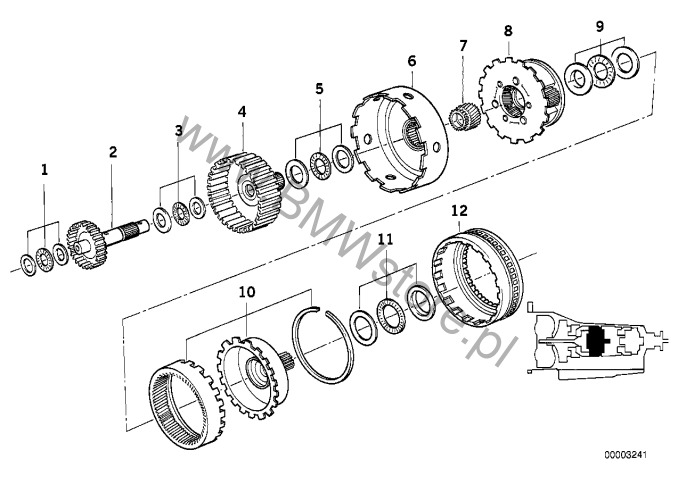 1
2
3
4
5
6
7
8
9
10
11
12
www.BMWstore.pl
00003241