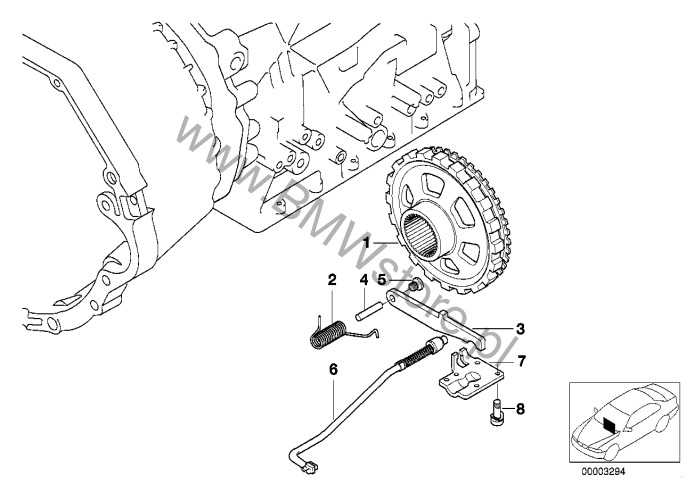 www.BMWstore.pl

1

2

4

5

3

7

6

8

00003294