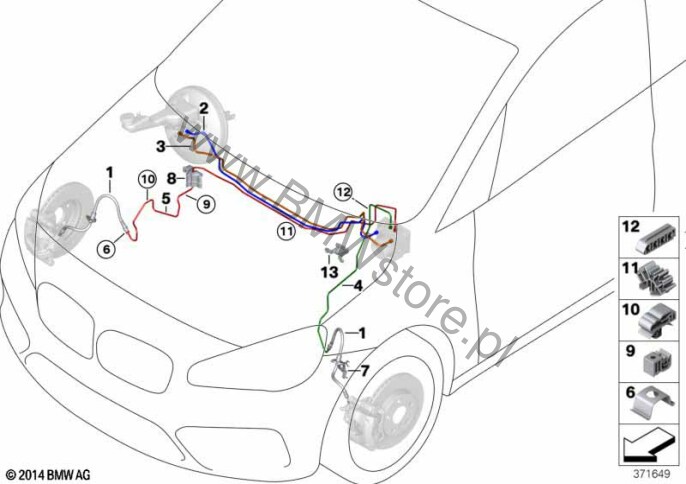 2
3
1
10
8
5
9
6
12
11
13
4
1
7
www.BMWstore.pl
12
11
10
9
6
© 2014 BMW AG
371649