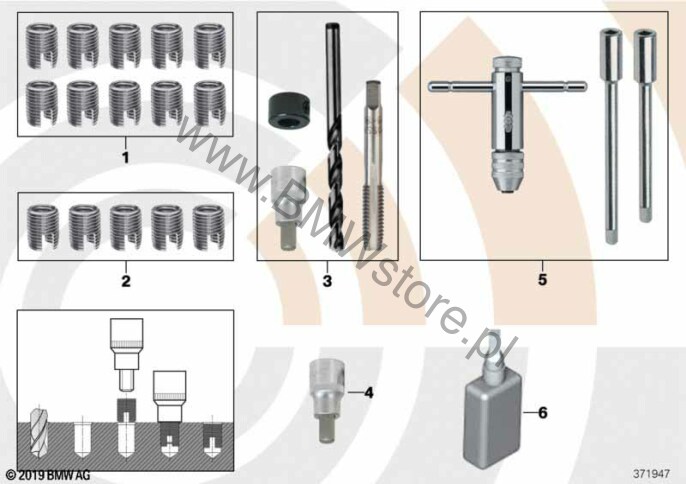 1

2

3

5

4

6

www.BMWstore.pl

© 2019 BMW AG

371947