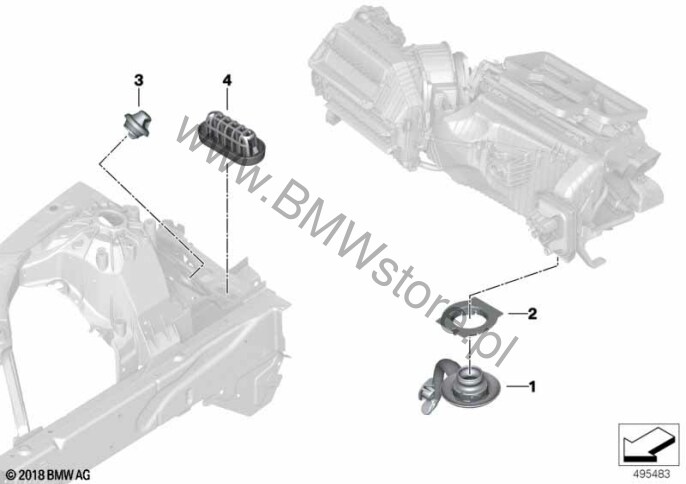 3

4

www.BMWstore.pl

2

1

© 2018 BMW AG

495483