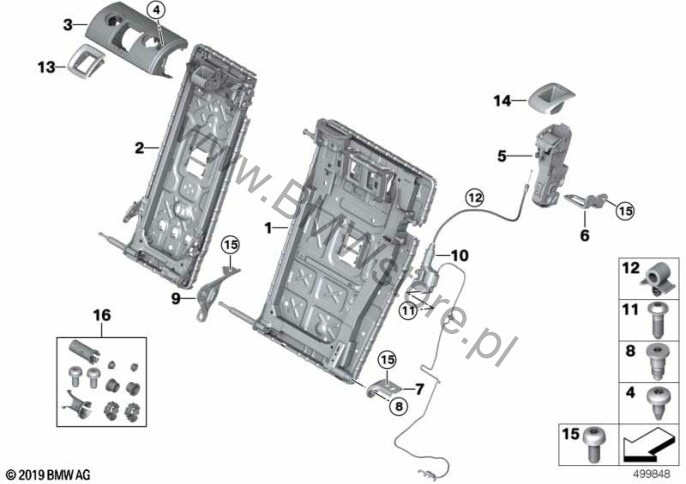 3
4
13
2
14
5
12
15
6
1
10
15
9
11
16
15
7
8
12
11
8
4
15
www.BMWstore.pl
© 2019 BMW AG
499848