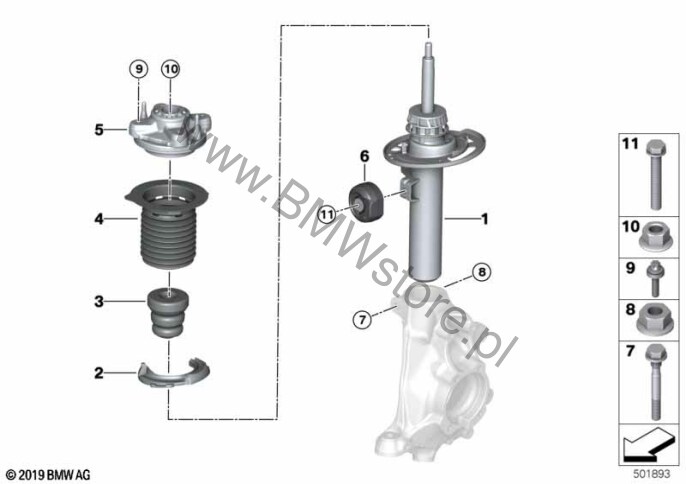 9
10
5
4
3
2
www.BMWstore.pl
6
11
1
8
7
11
10
9
8
7
© 2019 BMW AG
501893