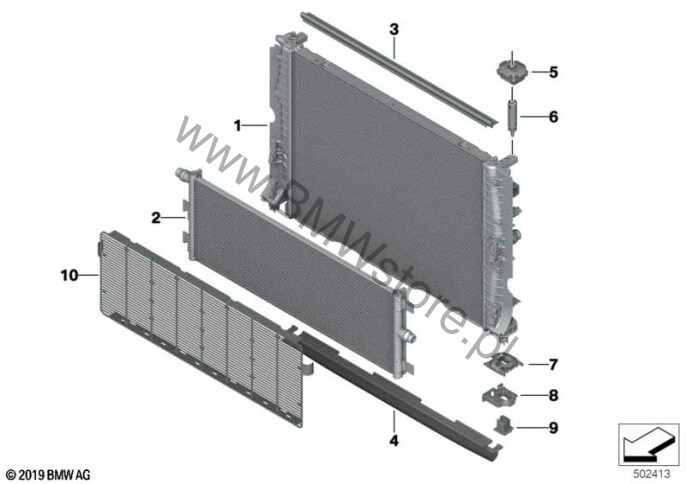 3
5
1
6
www.BMWstore.pl
2
10
7
8
4
9
© 2019 BMW AG
502413