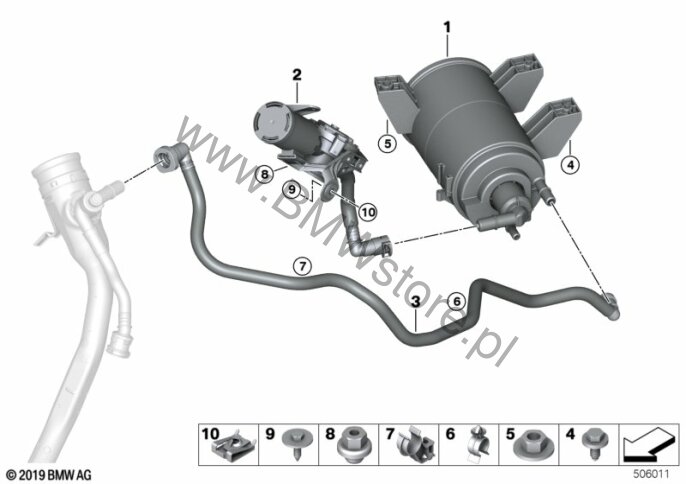 1
2
5
4
8
9
10
7
3
6
www.BMWstore.pl

10 9 8 7 6 5 4

© 2019 BMW AG
506011