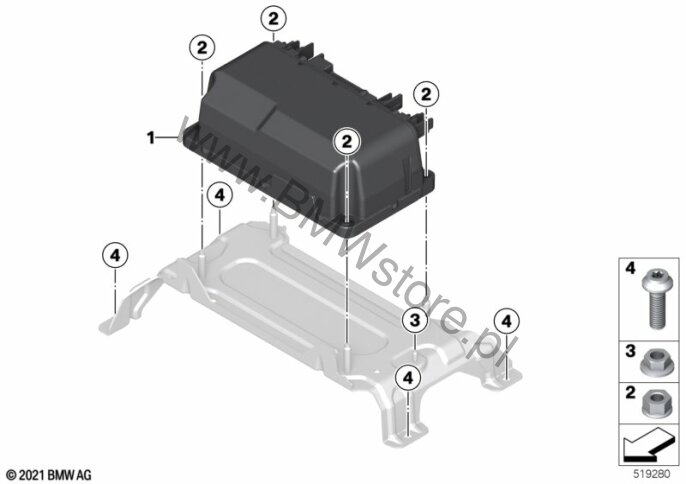 2
2
2
1
2
4
4
3
4
4
www.BMWstore.pl
4
3
2
© 2021 BMW AG
519280