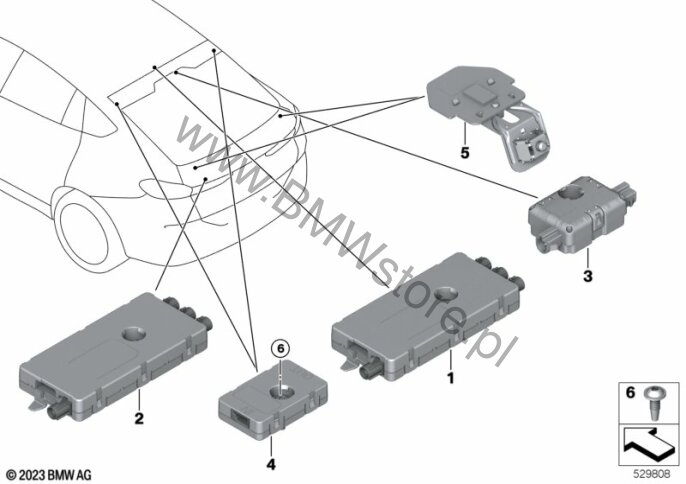 www.BMWstore.pl

5

3

6

1

2

4

6

© 2023 BMW AG

529808