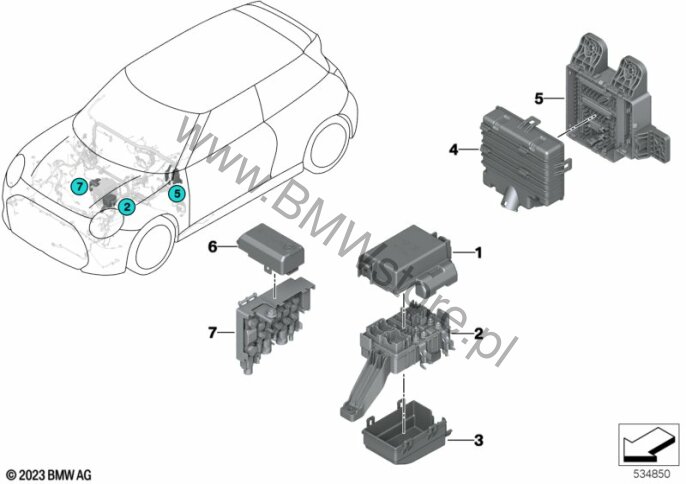 www.BMWStore.pl

7
2
5

5
4
6
1
7
2
3

© 2023 BMW AG

534850