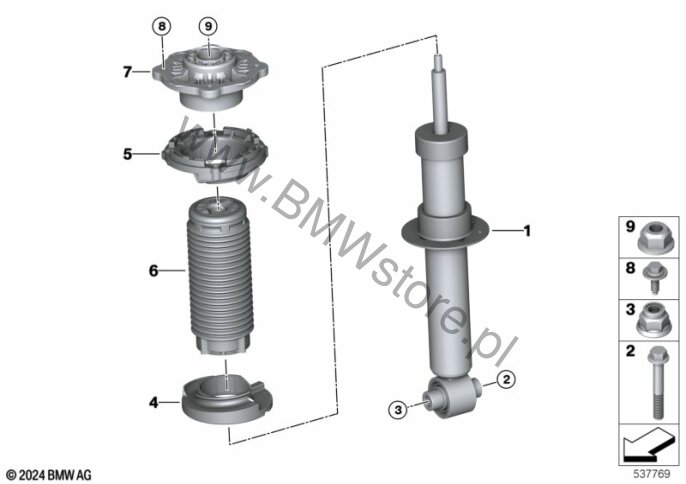 8
9
7
5
6
4
www.BMWstore.pl
1
2
3
9
8
3
2
© 2024 BMW AG
537769