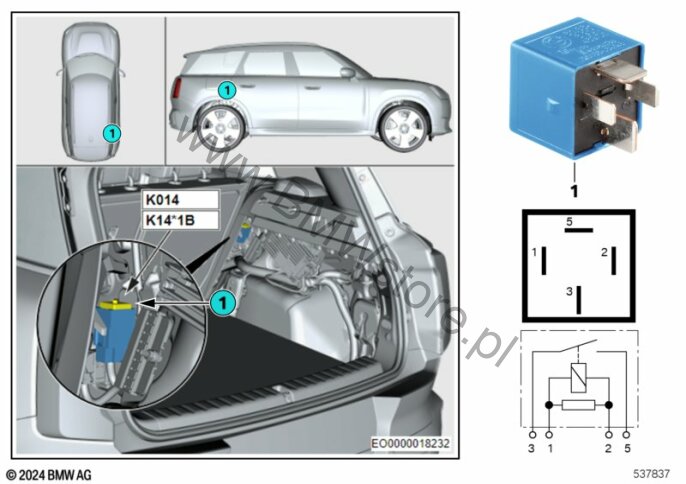 1

1

K014

K14*1B

1

EO0000018232

www.BMWstore.pl

1

5

1

2

3

3 1 2 5

© 2024 BMW AG

537837