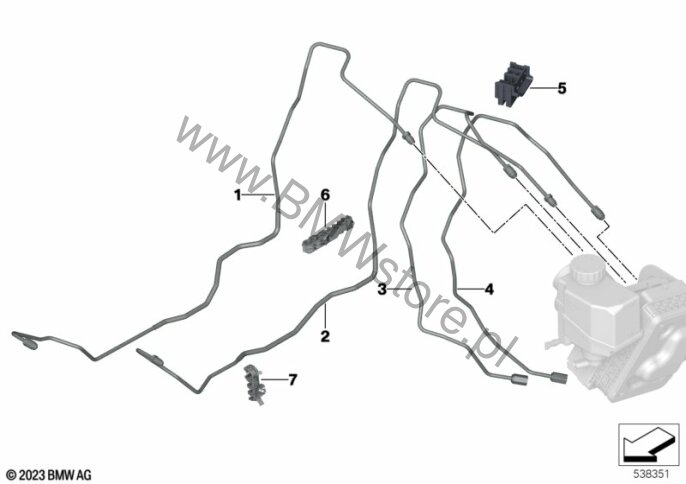 www.BMWstore.pl

5

1

6

3

4

2

7

© 2023 BMW AG

538351