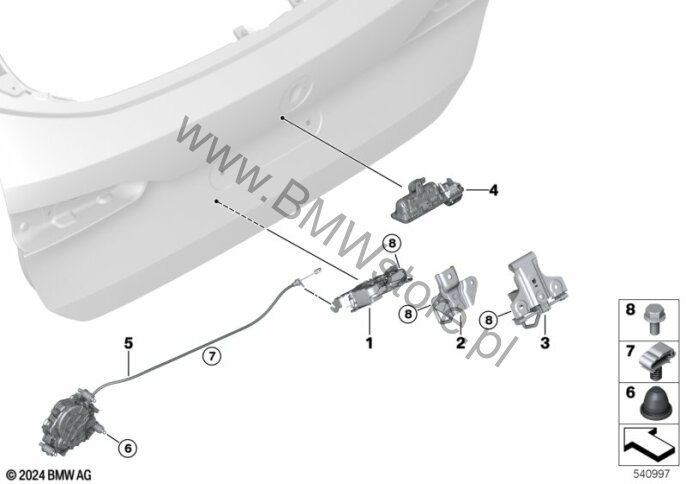 www.BMWstore.pl

4

8

8

8

1

2

3

5

7

6

8

7

6

© 2024 BMW AG

540997