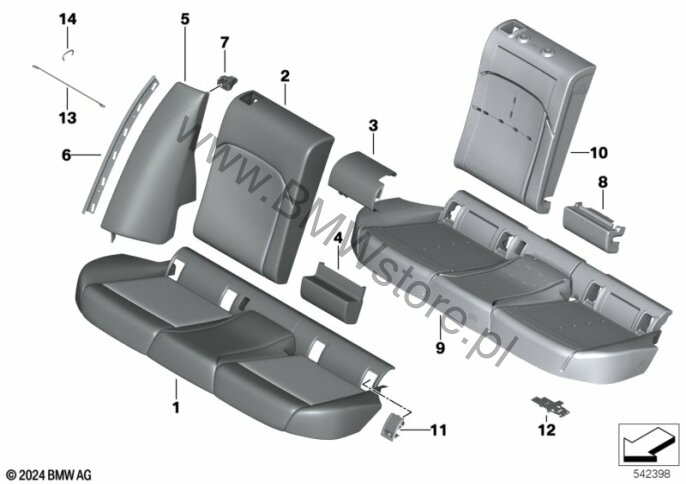 14
5
7
2
13
6
3
10
8
4
9
1
11
12
www.BMWstore.pl
© 2024 BMW AG
542398