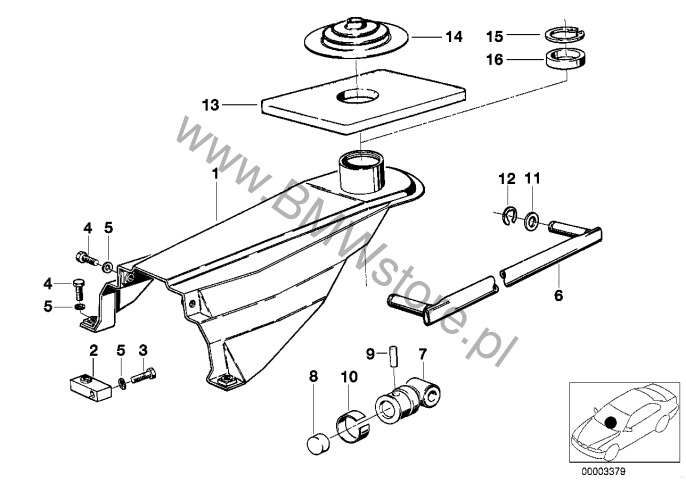 14
15
16
13
www.BMWstore.pl
1
12
11
4
5
4
5
6
2
5
3
9
7
8
10
00003379