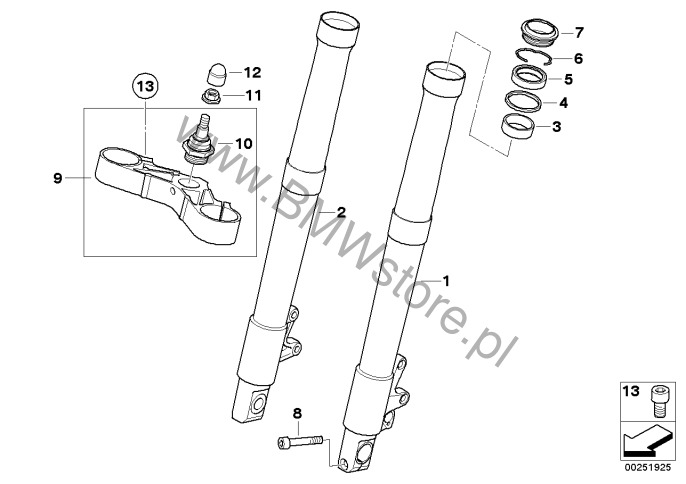 13
12
11
10
9
7
6
5
4
3
2
1
8
www.BMWstore.pl
13
00251925