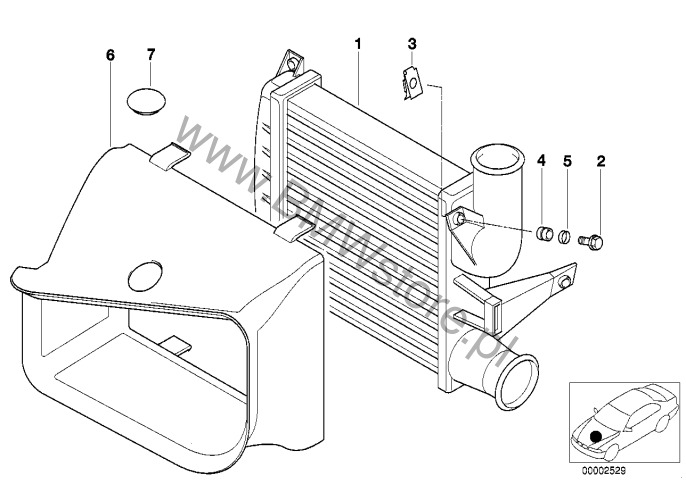 6
7
1
3
4
5
2
www.BMWstore.pl
00002529