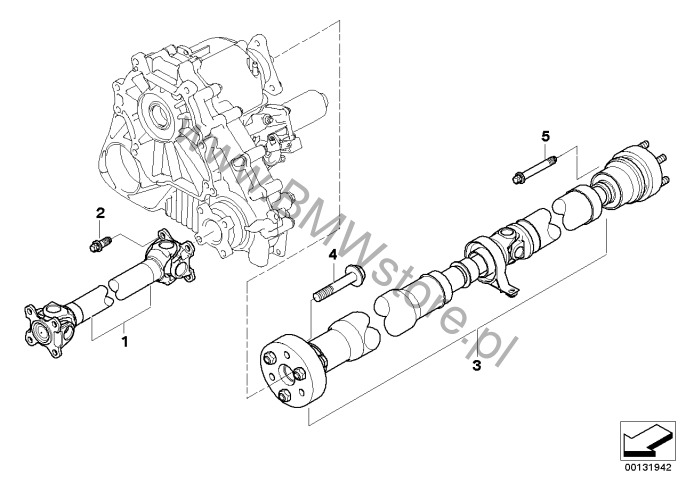 www.BMWstore.pl

5

2

4

1

3

00131942