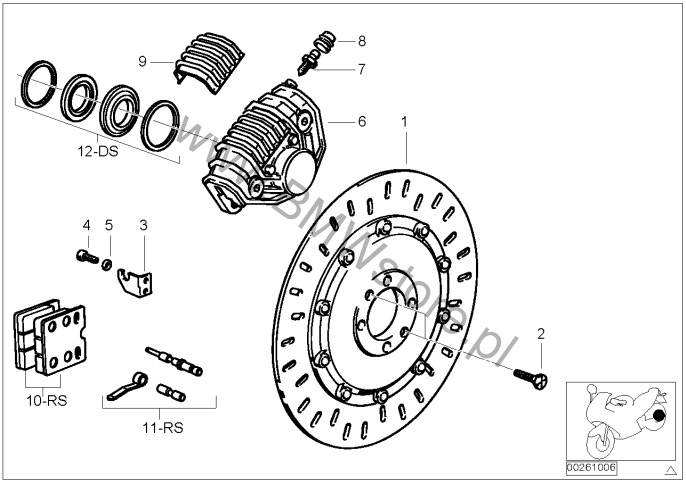 9
8
7
6
1
12-DS
4
5
3
2
10-RS
11-RS
www.BMWstore.pl
00261006