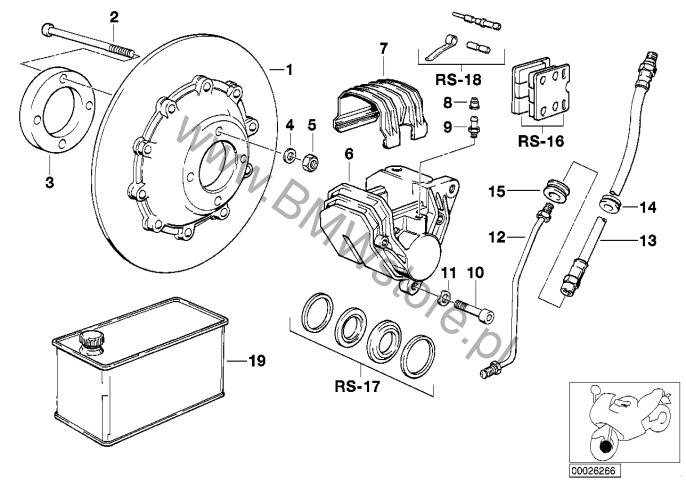 2
1
3
4
5
7
RS-18
8
9
RS-16
6
15
14
12
13
11
10
19
RS-17
www.BMWstore.pl
00026266