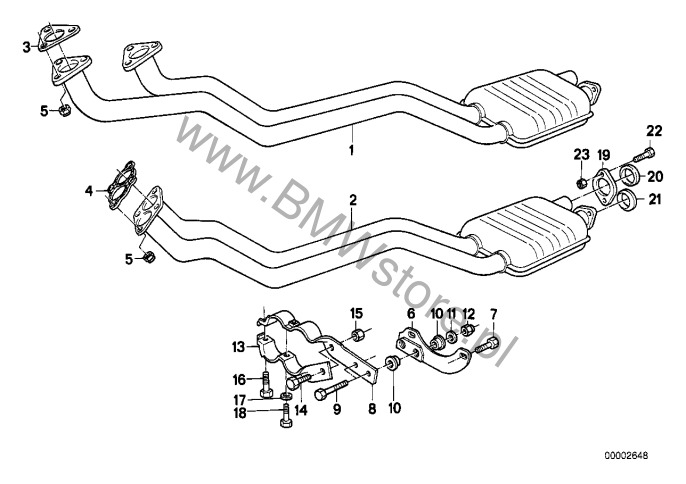 3
5
1
22
23
19
20
21
4
2
5
www.BMWstore.pl
15
6
10
11
12
7
13
16
17
18
14
9
8
10
00002648