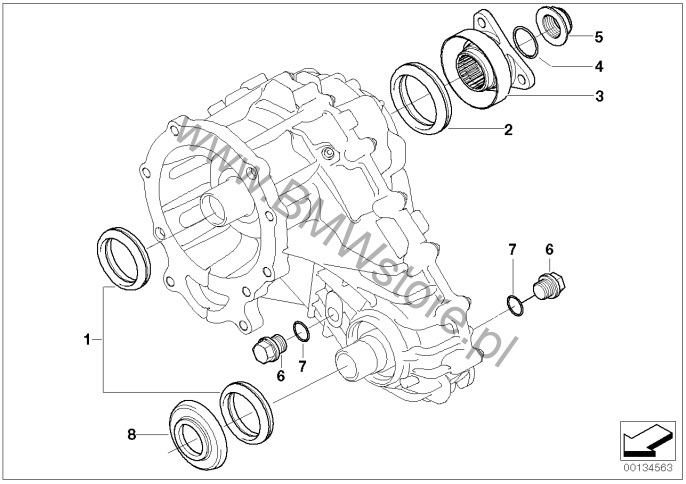 5
4
3
2
www.BMWstore.pl
7
6
1
6
7
8
00134563